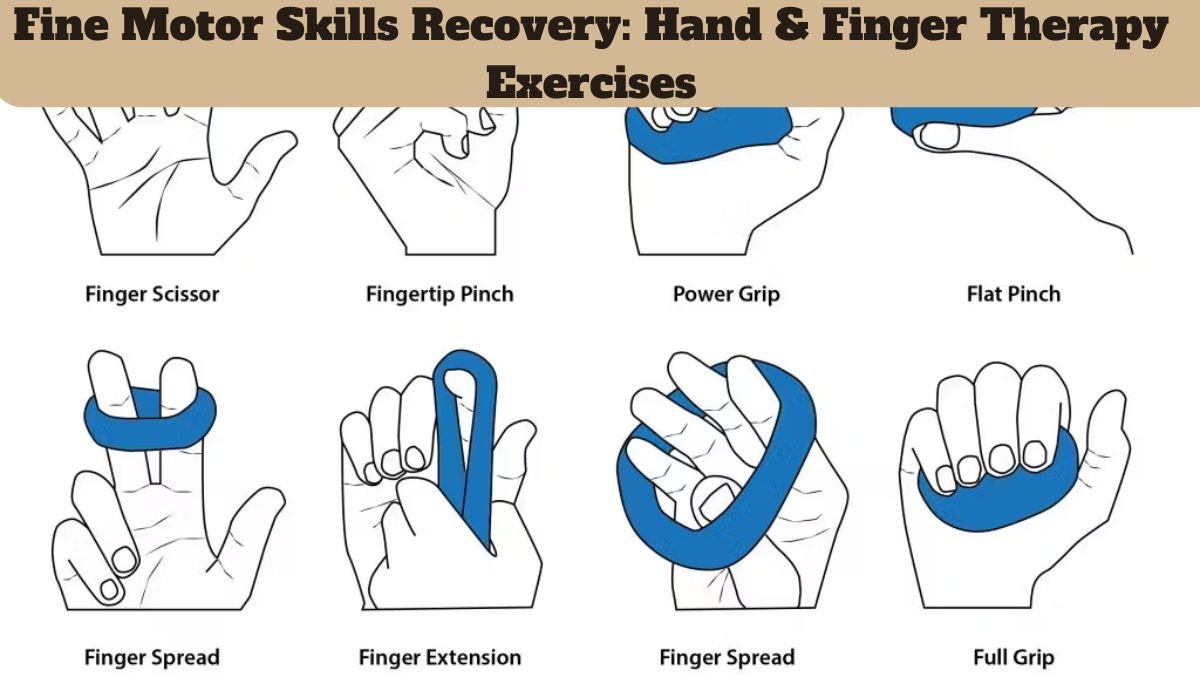 Fine Motor Skills Recovery: Hand & Finger Therapy Exercises

Finger Scissor

Fingertip Pinch

Power Grip

Flat Pinch

Finger Spread

Finger Extension

Finger Spread

Full Grip